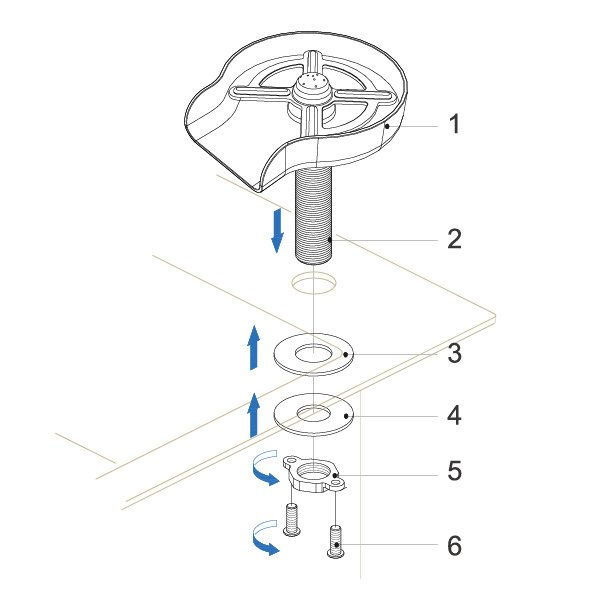 1

2

3

4

5

6